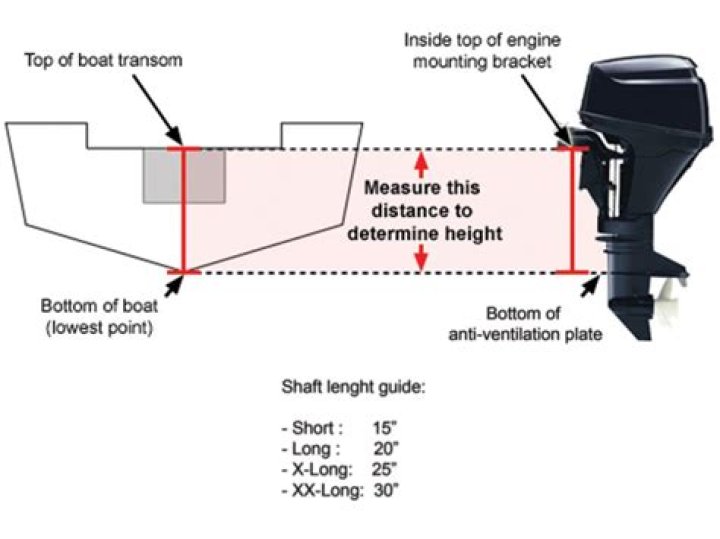 Top of boat transom

Inside top of engine mounting bracket

Measure this distance to determine height

Bottom of boat (lowest point)

Bottom of anti-ventilation plate

Shaft lenght guide:

- Short : 15"
- Long : 20"
- X-Long: 25"
- XX-Long: 30"