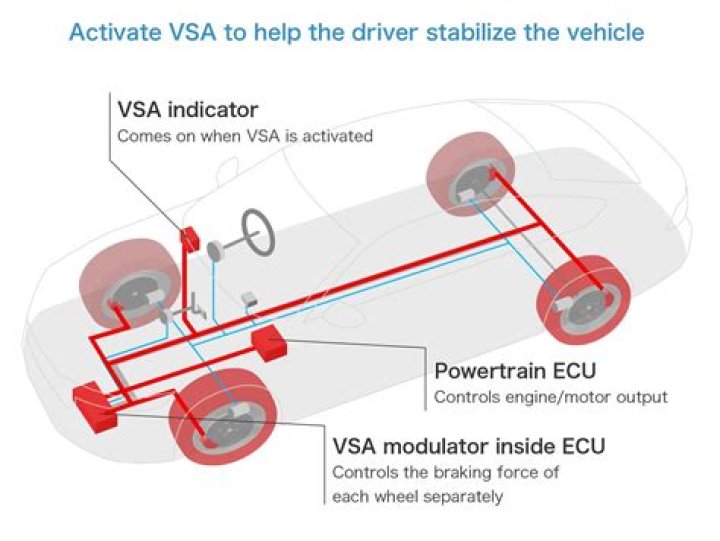 Activate VSA to help the driver stabilize the vehicle

VSA indicator
Comes on when VSA is activated

Powertrain ECU
Controls engine/motor output

VSA modulator inside ECU
Controls the braking force of each wheel separately