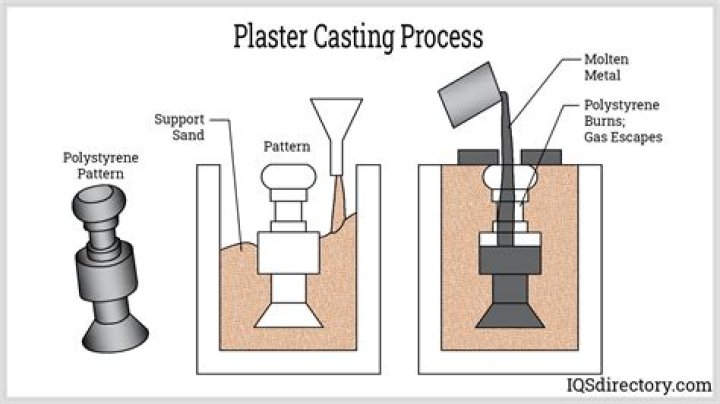 Plaster Casting Process

Polystyrene Pattern

Support Sand

Pattern

Molten Metal

Polystyrene Burns; Gas Escapes

IQSdirectory.com