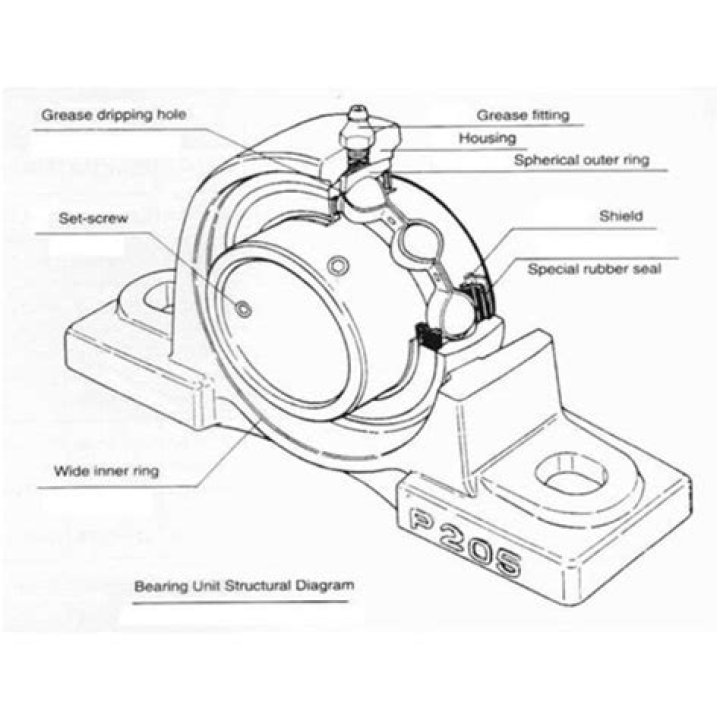 Grease dripping hole

Grease fitting

Housing

Spherical outer ring

Set-screw

Shield

Special rubber seal

Wide inner ring

P205

Bearing Unit Structural Diagram