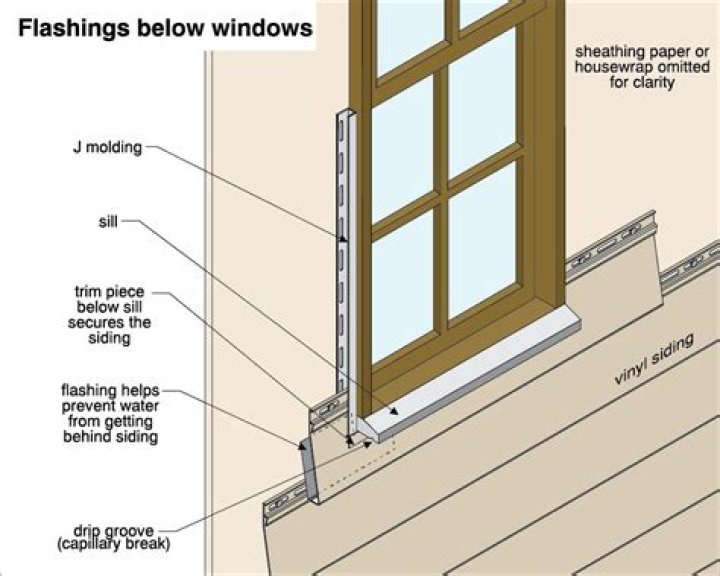 Flashings below windows

sheathing paper or housewrap omitted for clarity

J molding

sill

trim piece below sill secures the siding

flashing helps prevent water from getting behind siding

drip groove (capillary break)

vinyl siding