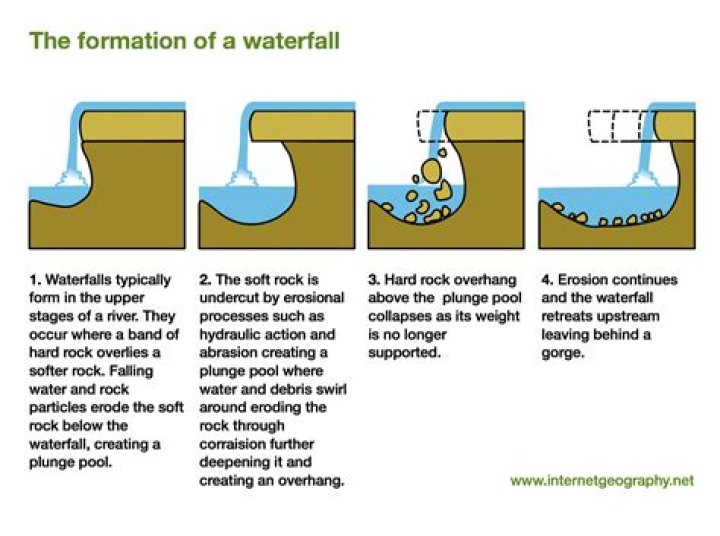 The formation of a waterfall

1. Waterfalls typically form in the upper stages of a river. They occur where a band of hard rock overlies a softer rock. Falling water and rock particles erode the soft rock below the waterfall, creating a plunge pool.

2. The soft rock is undercut by erosional processes such as hydraulic action and abrasion creating a plunge pool where water and debris swirl around eroding the rock through corraision further deepening it and creating an overhang.

3. Hard rock overhang above the plunge pool collapses as its weight is no longer supported.

4. Erosion continues and the waterfall retreats upstream leaving behind a gorge.

www.internetgeography.net