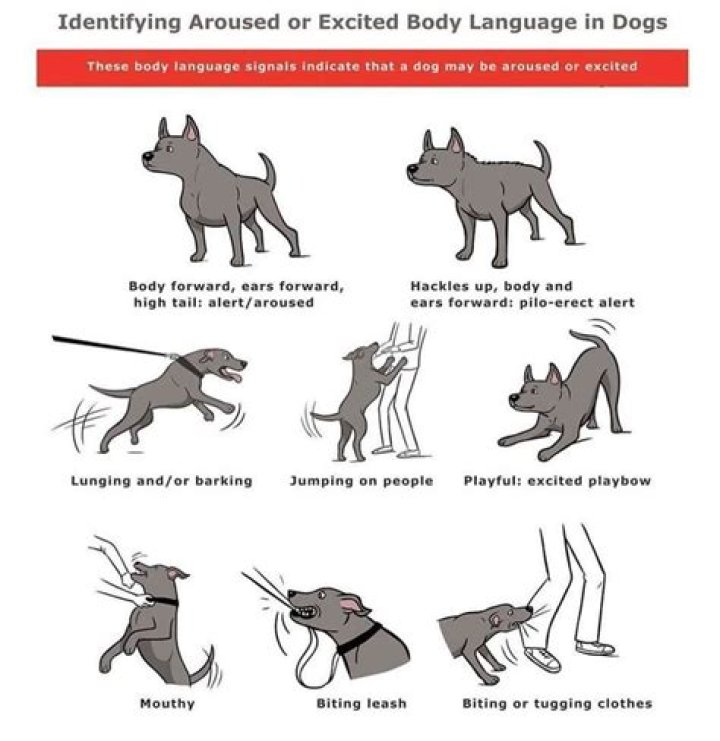 Identifying Aroused or Excited Body Language in Dogs

These body language signals indicate that a dog may be aroused or excited

Body forward, ears forward, high tail: alert/aroused

Hackles up, body and ears forward: pilo-erect alert

Lunging and/or barking

Jumping on people

Playful: excited playbow

Mouthy

Biting leash

Biting or tugging clothes